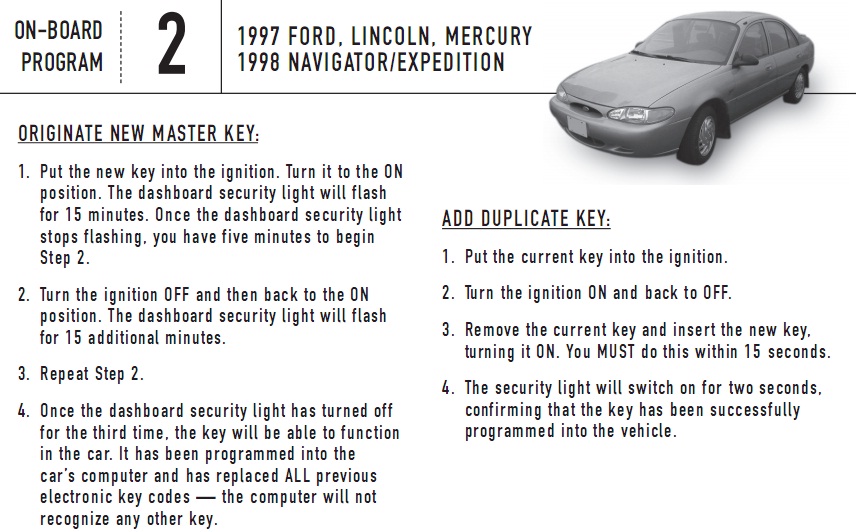 ON-BOARD PROGRAM

2

1997 FORD, LINCOLN, MERCURY
1998 NAVIGATOR/EXPEDITION

ORIGINATE NEW MASTER KEY:

1. Put the new key into the ignition. Turn it to the ON position. The dashboard security light will flash for 15 minutes. Once the dashboard security light stops flashing, you have five minutes to begin Step 2.

2. Turn the ignition OFF and then back to the ON position. The dashboard security light will flash for 15 additional minutes.

3. Repeat Step 2.

4. Once the dashboard security light has turned off for the third time, the key will be able to function in the car. It has been programmed into the car's computer and has replaced ALL previous electronic key codes — the computer will not recognize any other key.

ADD DUPLICATE KEY:

1. Put the current key into the ignition.

2. Turn the ignition ON and back to OFF.

3. Remove the current key and insert the new key, turning it ON. You MUST do this within 15 seconds.

4. The security light will switch on for two seconds, confirming that the key has been successfully programmed into the vehicle.