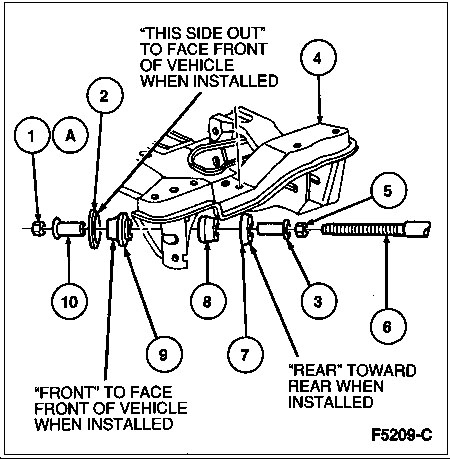 "THIS SIDE OUT" TO FACE FRONT OF VEHICLE WHEN INSTALLED

4

2

1

A

5

10

8

3

6

9

7

"REAR" TOWARD REAR WHEN INSTALLED

"FRONT" TO FACE FRONT OF VEHICLE WHEN INSTALLED

F5209-C