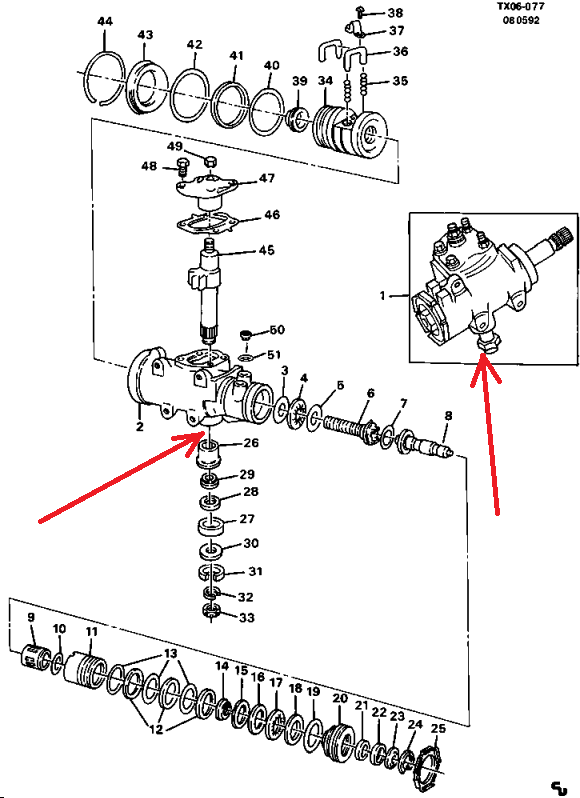 TX06-077
080592

44
43
42
41
40
39
34
38
37
36
35
49
48
47
46
45
50
51
1
2
3
4
6
6
7
8
26
29
28
27
30
31
32
33
9
10
11
13
12
14
15
16
17
18
19
20
21
22
23
24
25