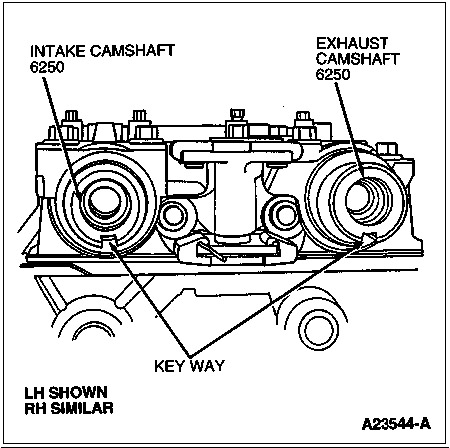 INTAKE CAMSHAFT
6250

EXHAUST
CAMSHAFT
6250

KEY WAY

LH SHOWN
RH SIMILAR

A23544-A