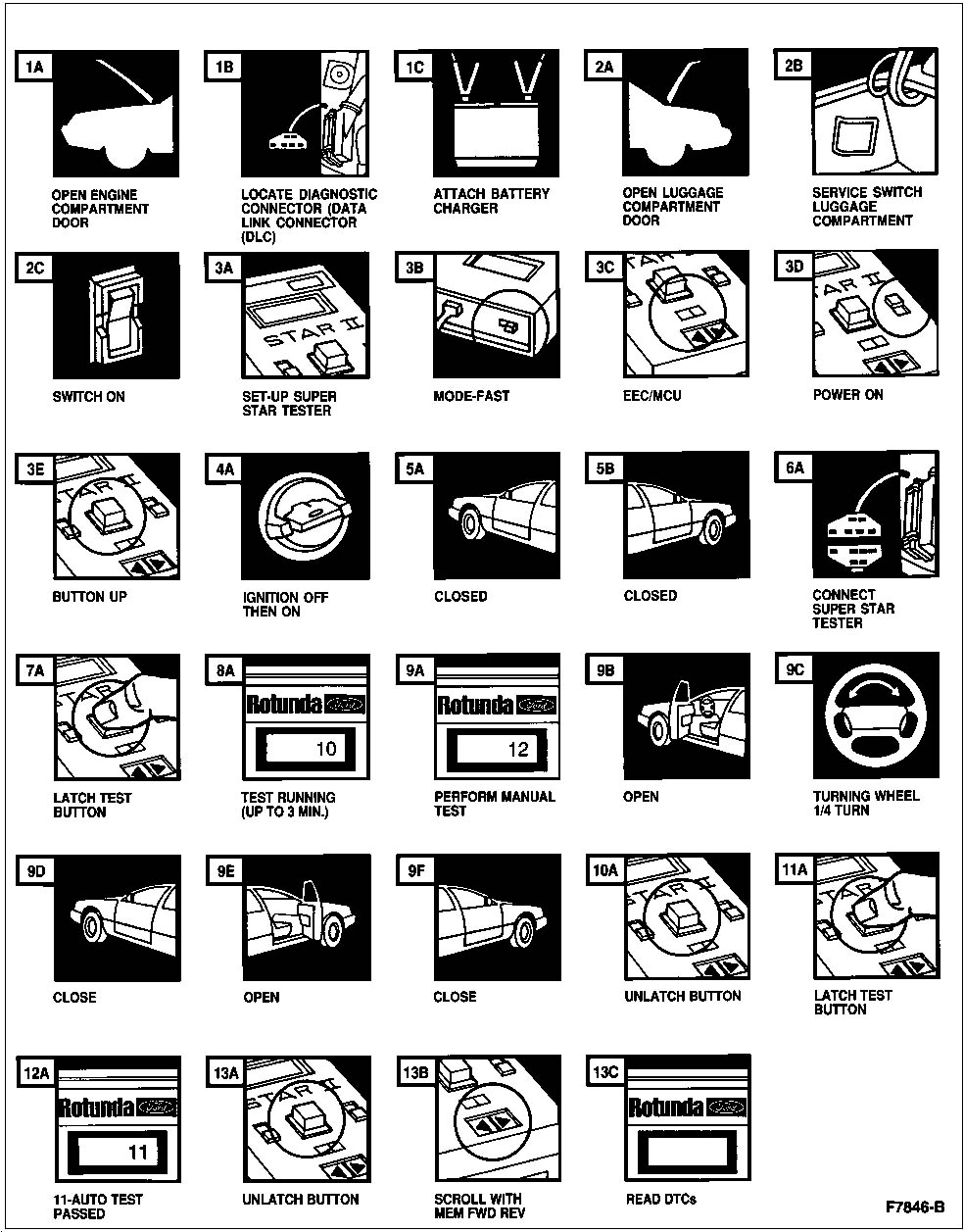 1A
OPEN ENGINE COMPARTMENT DOOR

1B
LOCATE DIAGNOSTIC CONNECTOR (DATA LINK CONNECTOR (DLC)

1C
ATTACH BATTERY CHARGER

2A
OPEN LUGGAGE COMPARTMENT DOOR

2B
SERVICE SWITCH LUGGAGE COMPARTMENT

2C
SWITCH ON

3A
STAR II
SET-UP SUPER STAR TESTER

3B
MODE-FAST

3C
STAR
EEC/MCU

3D
STAR II
POWER ON

3E
STAR II
BUTTON UP

4A
IGNITION OFF THEN ON

5A
CLOSED

5B
CLOSED

6A
CONNECT SUPER STAR TESTER

7A
LATCH TEST BUTTON

8A
Rotunda
10
TEST RUNNING (UP TO 3 MIN.)

9A
Rotunda
12
PERFORM MANUAL TEST

9B
OPEN

9C
TURNING WHEEL 1/4 TURN

9D
CLOSE

9E
OPEN

9F
CLOSE

10A
STAR II
UNLATCH BUTTON

11A
STAR II
LATCH TEST BUTTON

12A
Rotunda
11
11-AUTO TEST PASSED

13A
STAR II
UNLATCH BUTTON

13B
SCROLL WITH MEM FWD REV

13C
Rotunda
READ DTCs

F7846-B