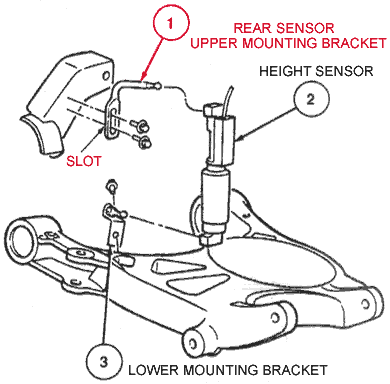 1

REAR SENSOR
UPPER MOUNTING BRACKET

HEIGHT SENSOR

2

SLOT

3

LOWER MOUNTING BRACKET