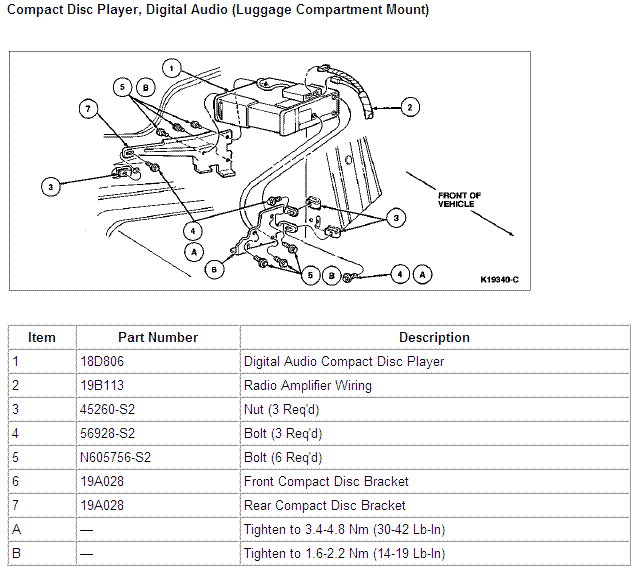 Compact Disc Player, Digital Audio (Luggage Compartment Mount)

1
5 B
7
2
3
FRONT OF VEHICLE
3
4
A
6
5 B
4 A
K19340-C

| Item | Part Number | Description |
|---|---|---|
| 1 | 18D806 | Digital Audio Compact Disc Player |
| 2 | 19B113 | Radio Amplifier Wiring |
| 3 | 45260-S2 | Nut (3 Req'd) |
| 4 | 56928-S2 | Bolt (3 Req'd) |
| 5 | N605756-S2 | Bolt (6 Req'd) |
| 6 | 19A028 | Front Compact Disc Bracket |
| 7 | 19A028 | Rear Compact Disc Bracket |
| A | — | Tighten to 3.4-4.8 Nm (30-42 Lb-In) |
| B | — | Tighten to 1.6-2.2 Nm (14-19 Lb-In) |