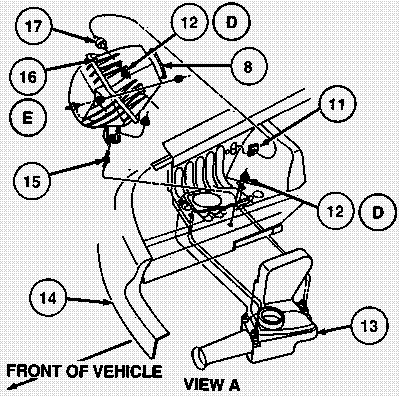 17

12

D

16

8

E

11

15

12

D

14

13

FRONT OF VEHICLE

VIEW A